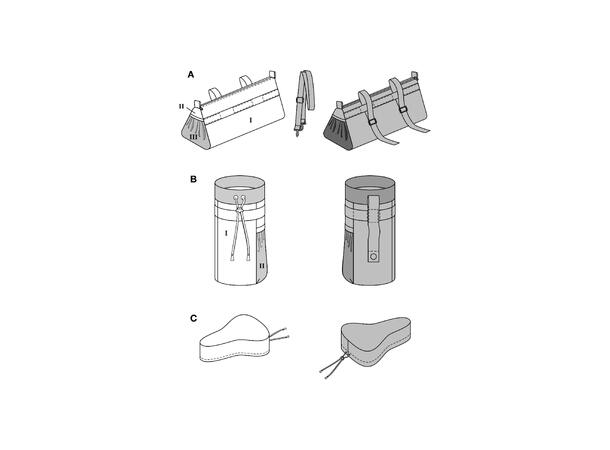 A

II

I

III

B

I

II

C